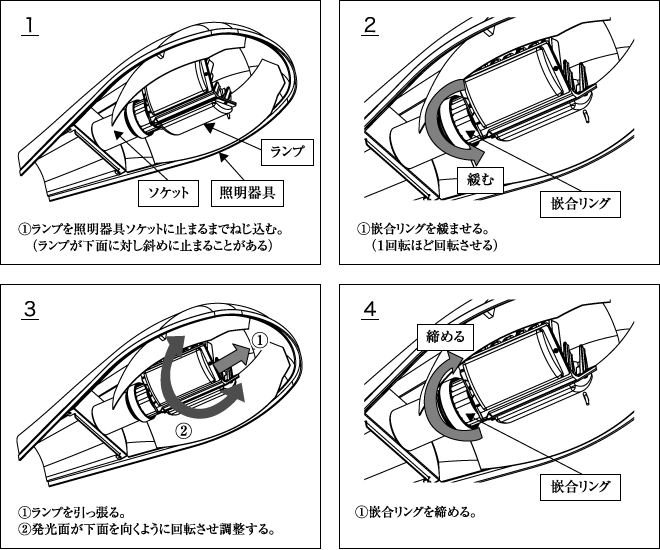 1

ランプ

ソケット

照明器具

①ランプを照明器具ソケットに止まるまでねじ込む。
(ランプが下面に対し斜めに止まることがある)

2

緩む

嵌合リング

①嵌合リングを緩ませる。
(1回転ほど回転させる)

3

①

②

①ランプを引っ張る。
②発光面が下面を向くように回転させ調整する。

4

締める

嵌合リング

①嵌合リングを締める。