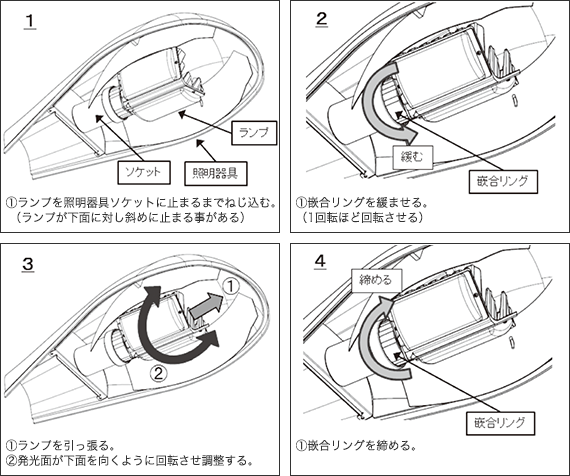 1

ランプ

ソケット

照明器具

①ランプを照明器具ソケットに止まるまでねじ込む。
（ランプが下面に対し斜めに止まる事がある）

2

緩む

嵌合リング

①嵌合リングを緩ませる。
（1回転ほど回転させる）

3

①

②

①ランプを引っ張る。
②発光面が下面を向くように回転させ調整する。

4

締める

嵌合リング

①嵌合リングを締める。