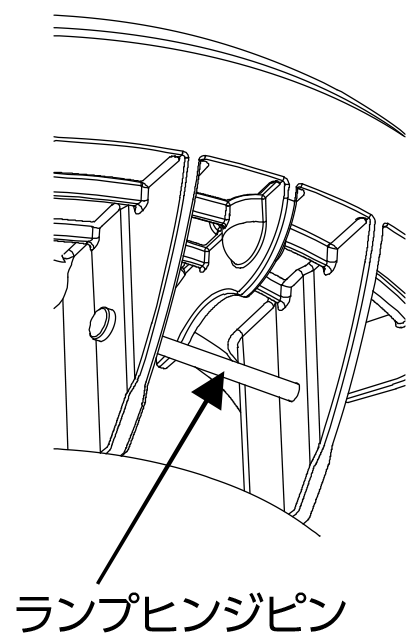 ランプヒンジピン