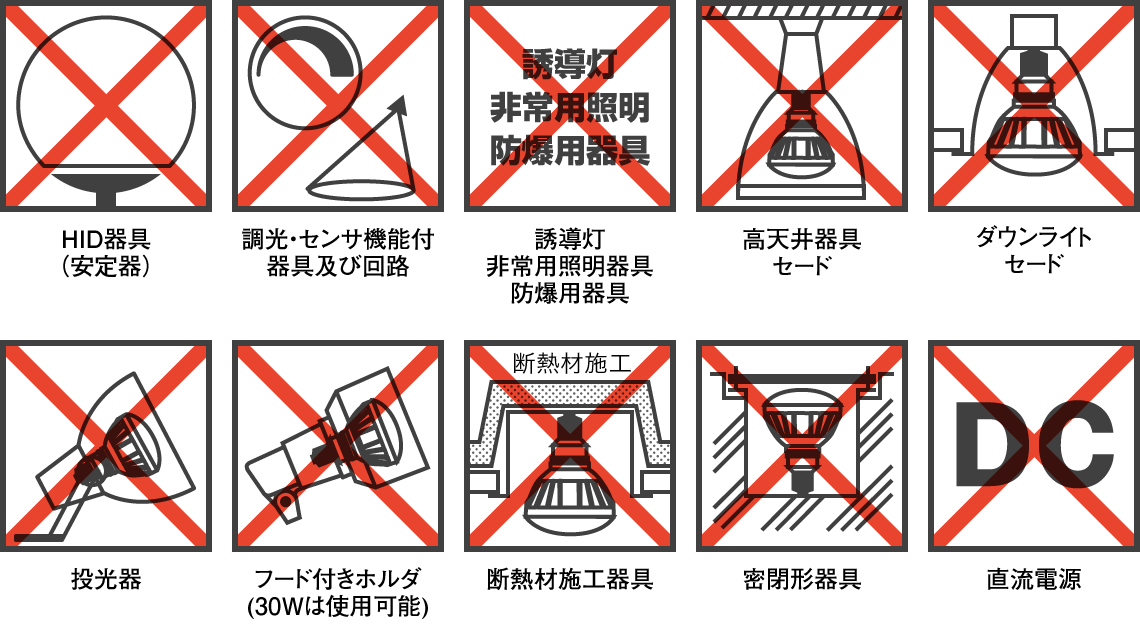 HID器具
(安定器)

調光・センサ機能付
器具及び回路

誘導灯
非常用照明
防爆用器具

誘導灯
非常用照明器具
防爆用器具

高天井器具
セード

ダウンライト
セード

投光器

フード付きホルダ
(30Wは使用可能)

断熱材施工

断熱材施工器具

密閉形器具

DC

直流電源