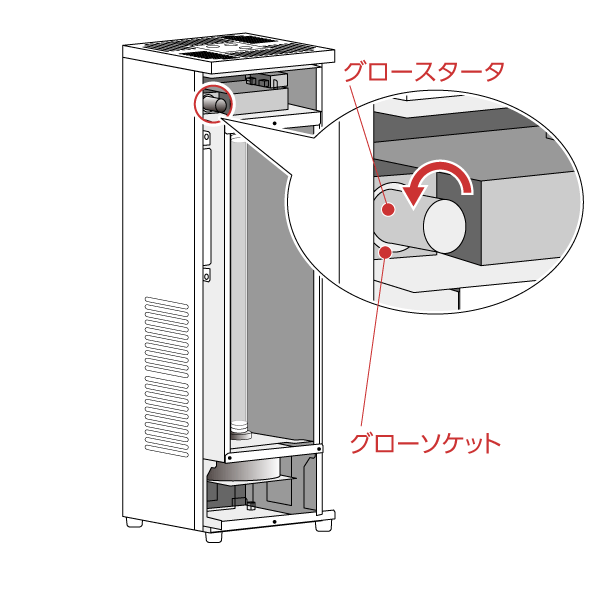 グロースタータ

グローソケット