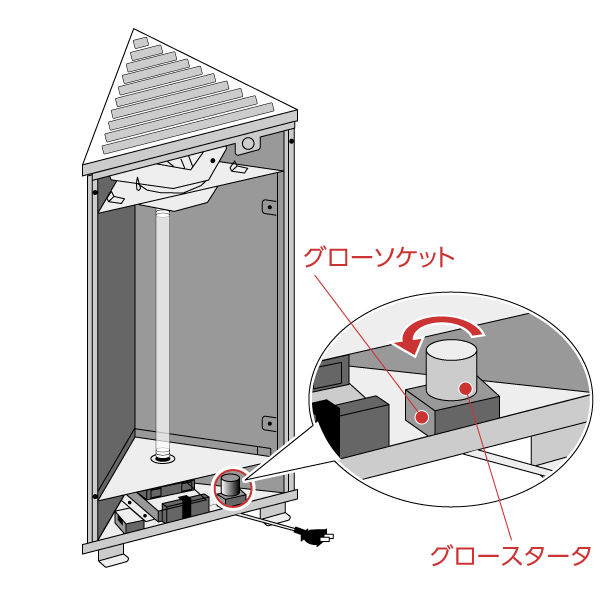 グローソケット

グロースタータ