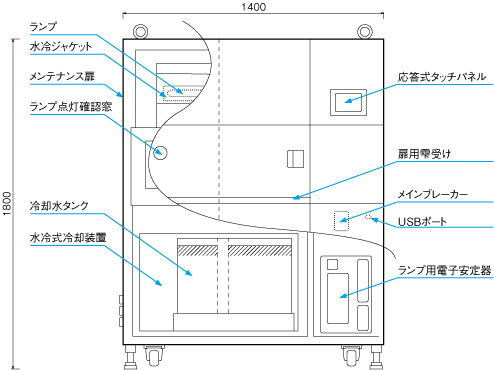 1400

1800

ランプ
水冷ジャケット
メンテナンス扉
ランプ点灯確認窓
冷却水タンク
水冷式冷却装置

応答式タッチパネル
扉用雫受け
メインブレーカー
USBポート
ランプ用電子安定器