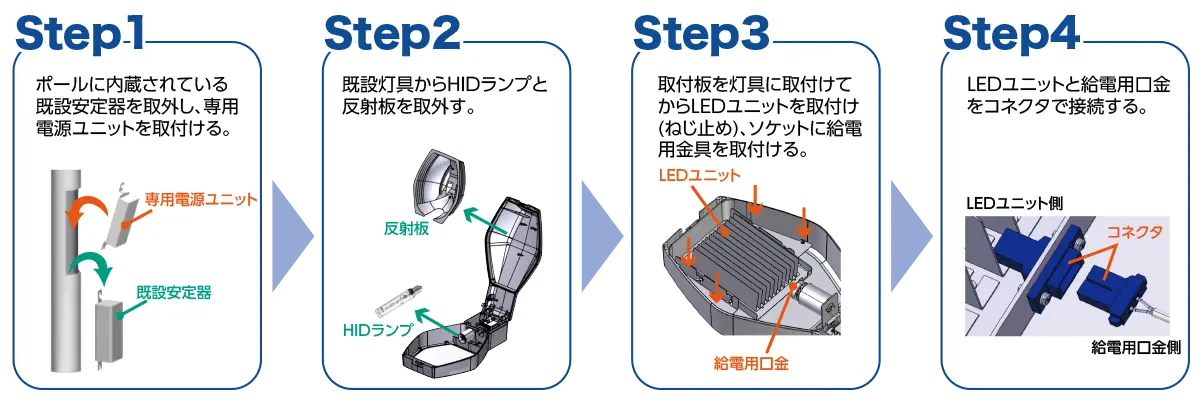 Step1

ポールに内蔵されている既設安定器を取外し、専用電源ユニットを取付ける。

専用電源ユニット

既設安定器

Step2

既設灯具からHIDランプと反射板を取外す。

反射板

HIDランプ

Step3

取付板を灯具に取付けてからLEDユニットを取付け(ねじ止め)、ソケットに給電用金具を取付ける。

LEDユニット

給電用口金

Step4

LEDユニットと給電用口金をコネクタで接続する。

LEDユニット側

コネクタ

給電用口金側