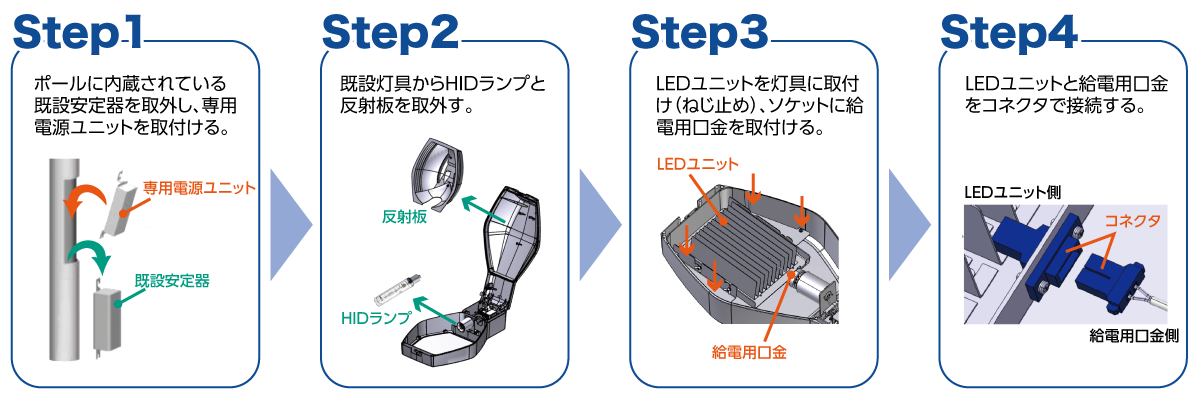 Step1

ポールに内蔵されている既設安定器を取外し、専用電源ユニットを取付ける。

専用電源ユニット

既設安定器

Step2

既設灯具からHIDランプと反射板を取外す。

反射板

HIDランプ

Step3

LEDユニットを灯具に取付け（ねじ止め）、ソケットに給電用口金を取付ける。

LEDユニット

給電用口金

Step4

LEDユニットと給電用口金をコネクタで接続する。

LEDユニット側

コネクタ

給電用口金側