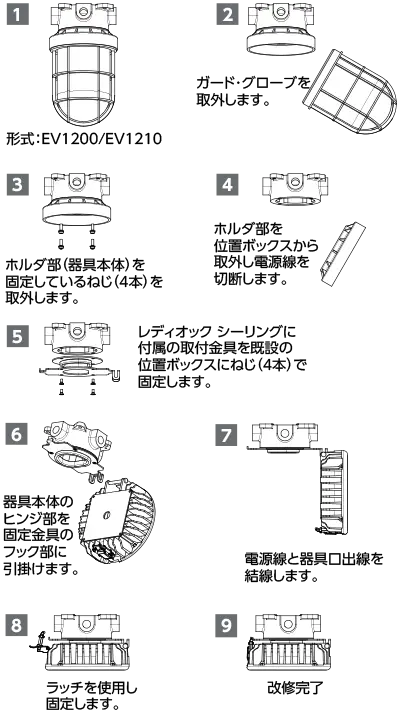 1

形式:EV1200/EV1210

2

ガード・グローブを取外します。

3

ホルダ部(器具本体)を固定しているねじ(4本)を取外します。

4

ホルダ部を位置ボックスから取外し電源線を切断します。

5

レディオック シーリングに付属の取付金具を既設の位置ボックスにねじ(4本)で固定します。

6

器具本体のヒンジ部を固定金具のフック部に引掛けます。

7

電源線と器具口出線を結線します。

8

ラッチを使用し固定します。

9

改修完了