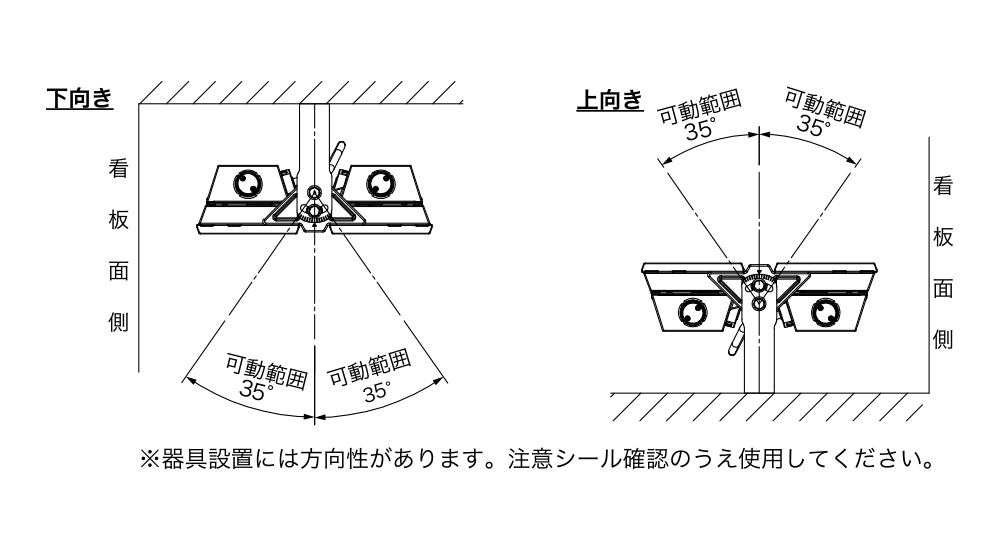 下向き

看板面側

可動範囲 35°
可動範囲 35°

上向き

可動範囲 35°
可動範囲 35°

看板面側

※器具設置には方向性があります。注意シール確認のうえ使用してください。