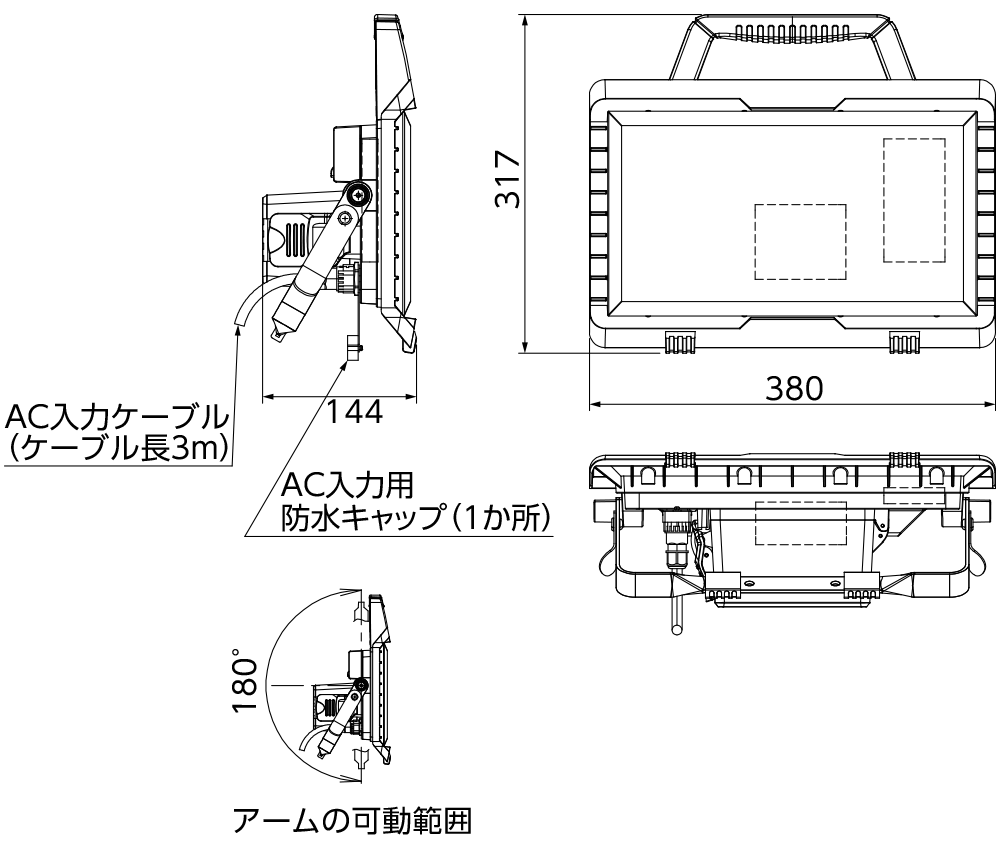 317

380

144

AC入力ケーブル
(ケーブル長3m)

AC入力用
防水キャップ(1か所)

180°

アームの可動範囲