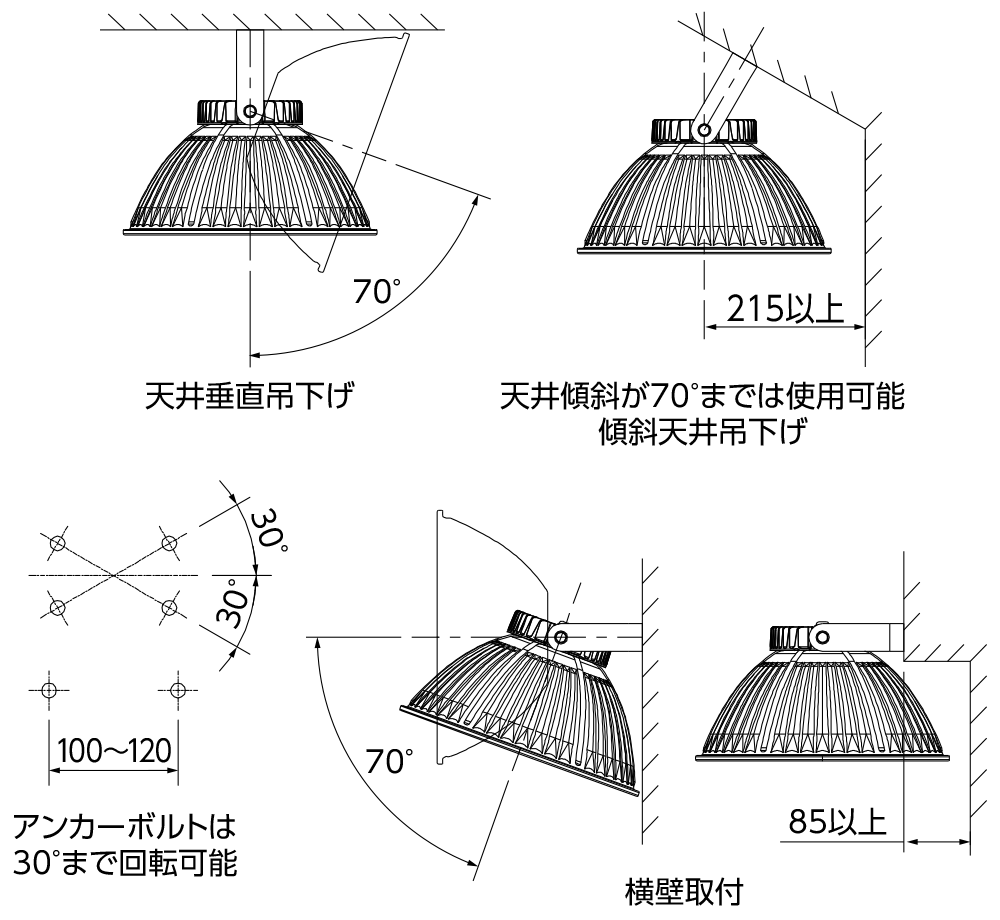 70°

天井垂直吊下げ

215以上

天井傾斜が70°までは使用可能
傾斜天井吊下げ

30°

30°

100～120

アンカーボルトは
30°まで回転可能

70°

85以上

横壁取付