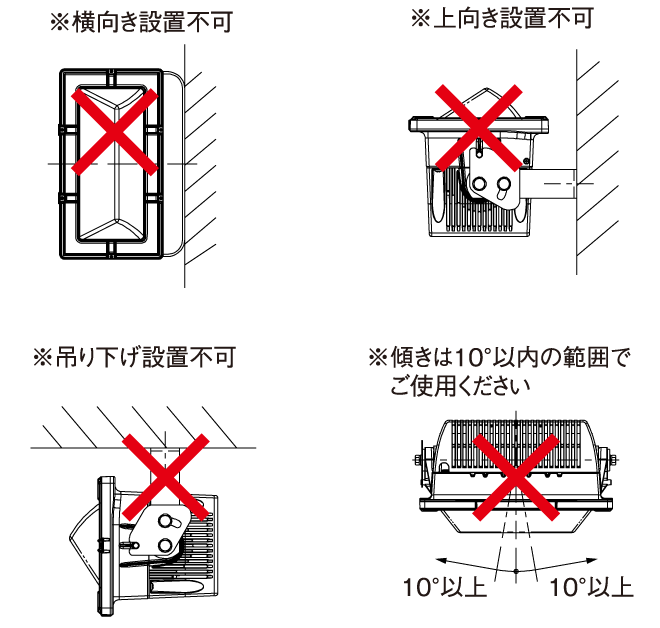 ※横向き設置不可

※上向き設置不可

※吊り下げ設置不可

※傾きは10°以内の範囲でご使用ください

10°以上

10°以上