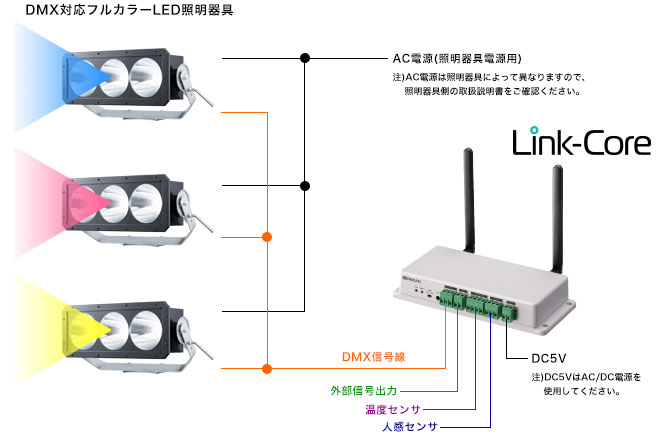 DMX対応フルカラーLED照明器具

AC電源(照明器具電源用)

注)AC電源は照明器具によって異なりますので、照明器具側の取扱説明書をご確認ください。

Link-Core

DMX信号線

外部信号出力

温度センサ

人感センサ

DC5V

注)DC5VはAC/DC電源を使用してください。