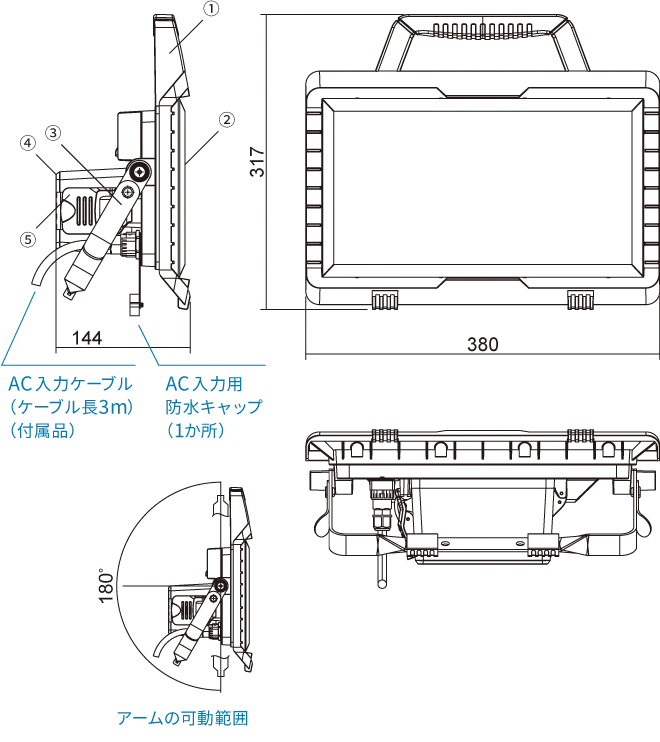 ①
②
③
④
⑤
317
144
380
AC入力ケーブル
(ケーブル長3m)
(付属品)
AC入力用
防水キャップ
(1か所)
180°
アームの可動範囲