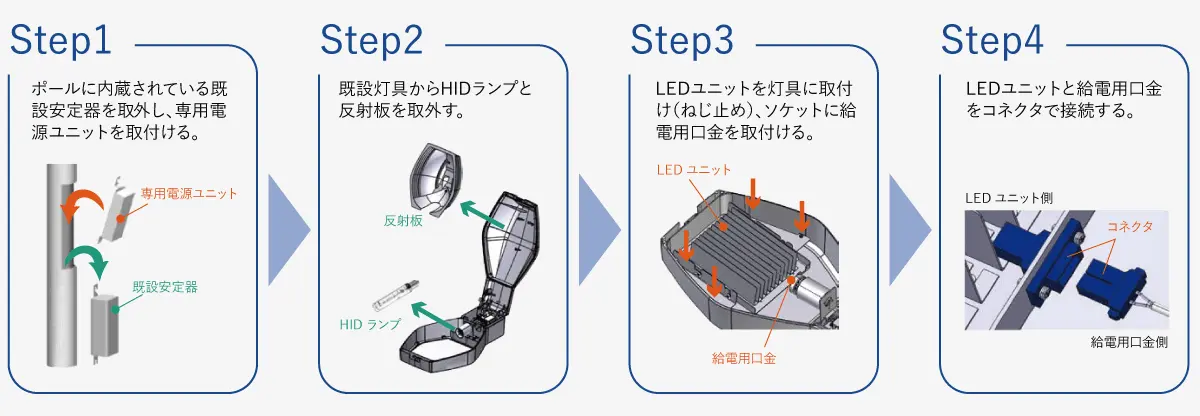 Step1

ポールに内蔵されている既設安定器を取外し、専用電源ユニットを取付ける。

専用電源ユニット

既設安定器

Step2

既設灯具からHIDランプと反射板を取外す。

反射板

HID ランプ

Step3

LEDユニットを灯具に取付け(ねじ止め)、ソケットに給電用口金を取付ける。

LED ユニット

給電用口金

Step4

LEDユニットと給電用口金をコネクタで接続する。

LED ユニット側

コネクタ

給電用口金側